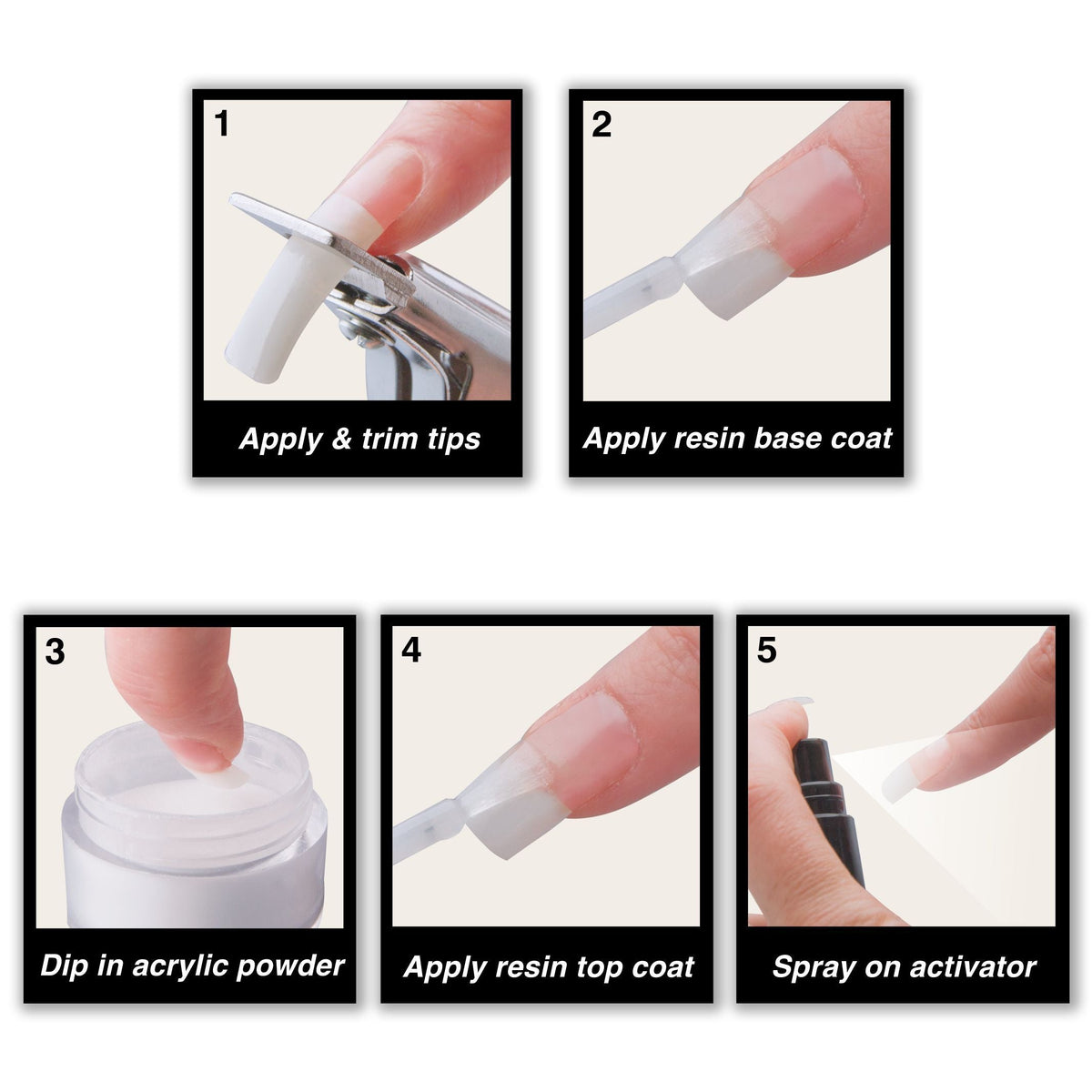 1

Apply & trim tips

2

Apply resin base coat

3

Dip in acrylic powder

4

Apply resin top coat

5

Spray on activator